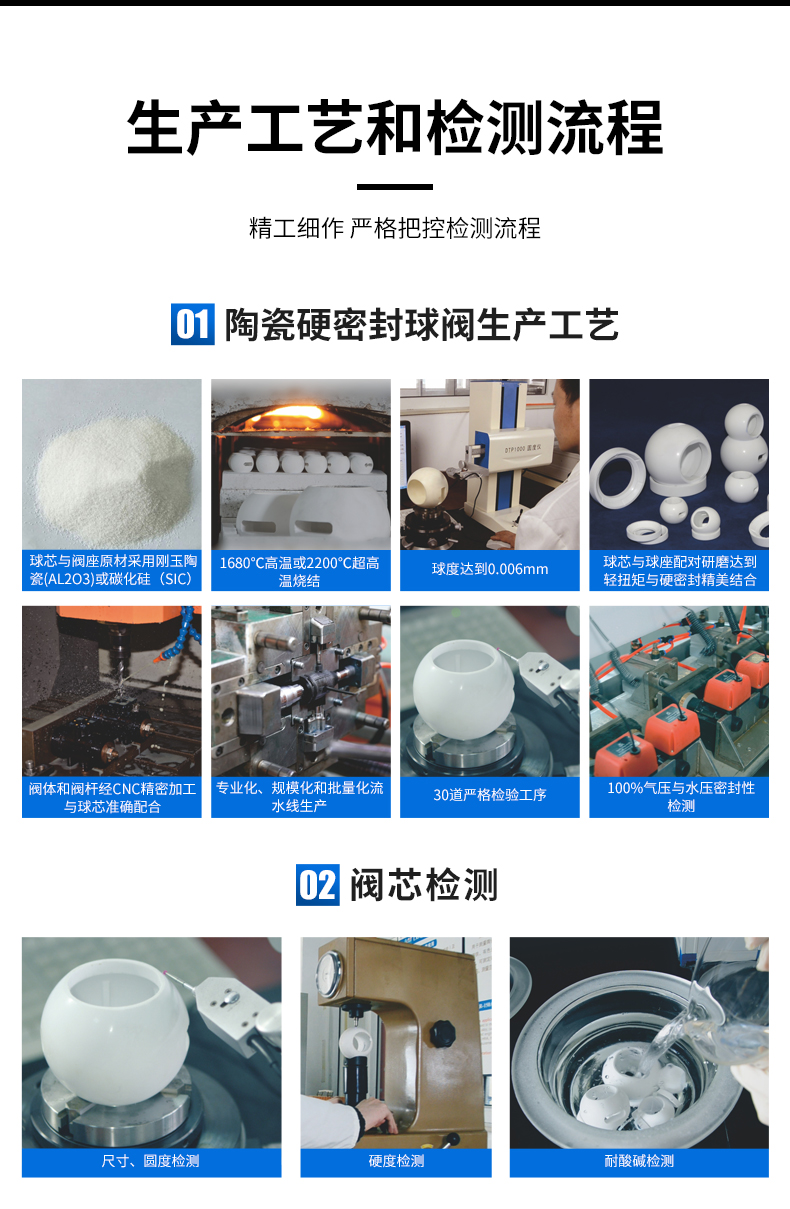 生产工艺和检测流程

精工细作 严格把控检测流程

01 陶瓷硬密封球阀生产工艺

球芯与阀座原材采用刚玉陶瓷(AL2O3)或碳化硅（SIC）

1680°C高温或2200°C超高温烧结

DTP1000 圆度仪

球度达到0.006mm

球芯与球座配对研磨达到轻扭矩与硬密封精美结合

阀体和阀杆经CNC精密加工与球芯准确配合

专业化、规模化和批量化流水线生产

30道严格检验工序

100%气压与水压密封性检测

02 阀芯检测

尺寸、圆度检测

硬度检测

耐酸碱检测