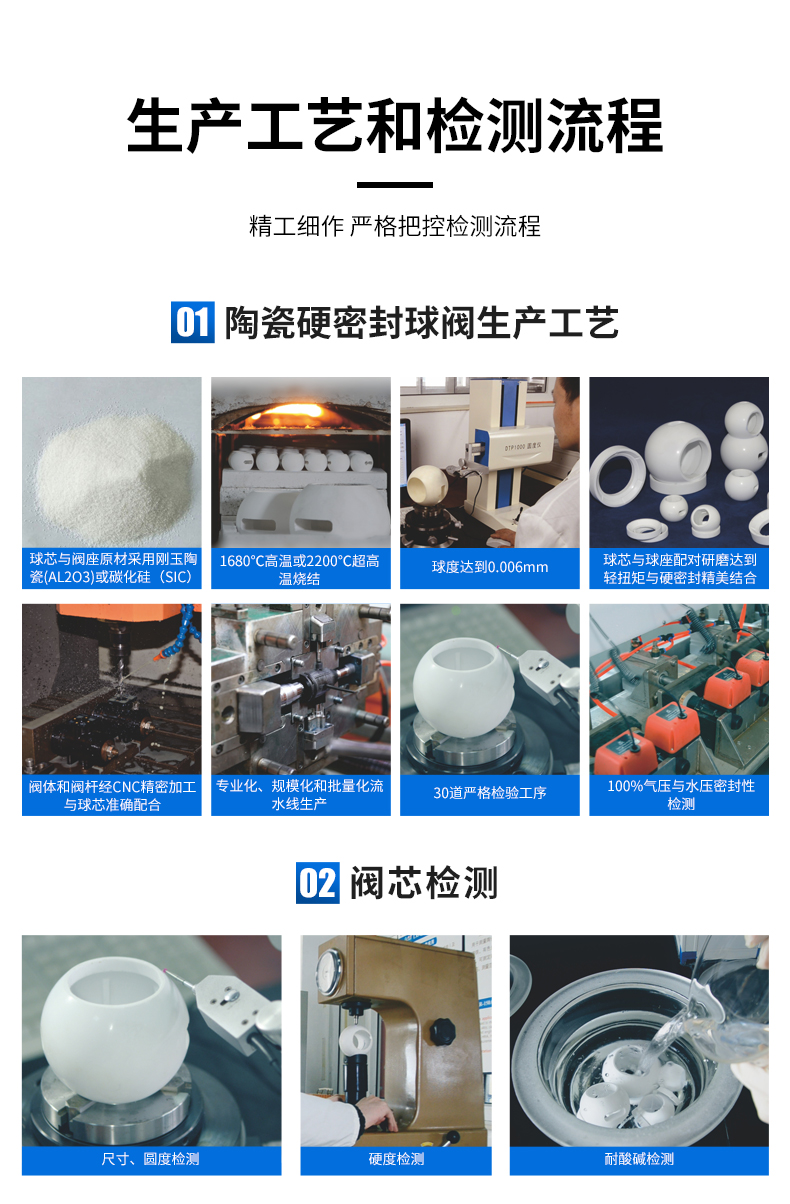 生产工艺和检测流程

精工细作 严格把控检测流程

01 陶瓷硬密封球阀生产工艺

球芯与阀座原材采用刚玉陶瓷(AL2O3)或碳化硅（SIC）

1680℃高温或2200℃超高温烧结

DTP1000 圆度仪

球度达到0.006mm

球芯与球座配对研磨达到轻扭矩与硬密封精美结合

阀体和阀杆经CNC精密加工与球芯准确配合

专业化、规模化和批量化流水线生产

30道严格检验工序

100%气压与水压密封性检测

02 阀芯检测

尺寸、圆度检测

硬度检测

耐酸碱检测