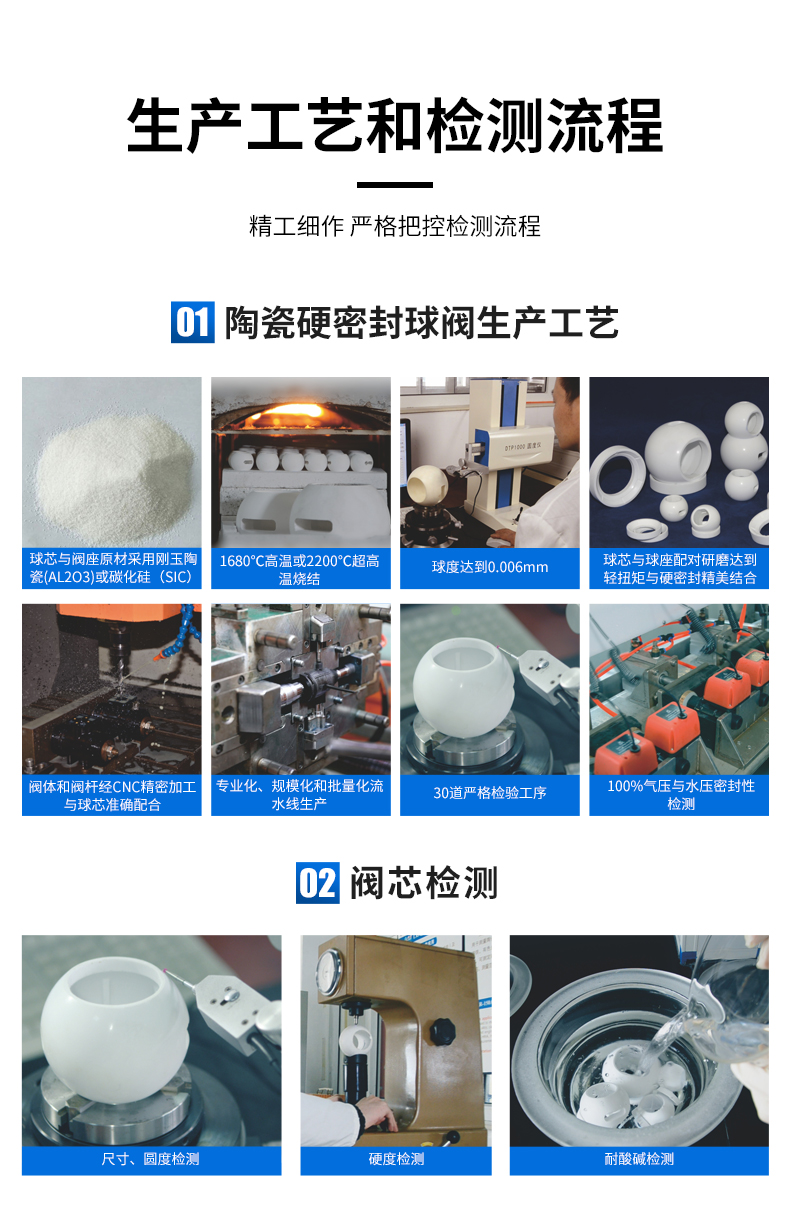 生产工艺和检测流程

精工细作 严格把控检测流程

01 陶瓷硬密封球阀生产工艺

球芯与阀座原材采用刚玉陶瓷(AL2O3)或碳化硅（SIC）

1680°C高温或2200°C超高温烧结

DTP1000 圆度仪

球度达到0.006mm

球芯与球座配对研磨达到轻扭矩与硬密封精美结合

阀体和阀杆经CNC精密加工与球芯准确配合

专业化、规模化和批量化流水线生产

30道严格检验工序

100%气压与水压密封性检测

02 阀芯检测

尺寸、圆度检测

硬度检测

耐酸碱检测