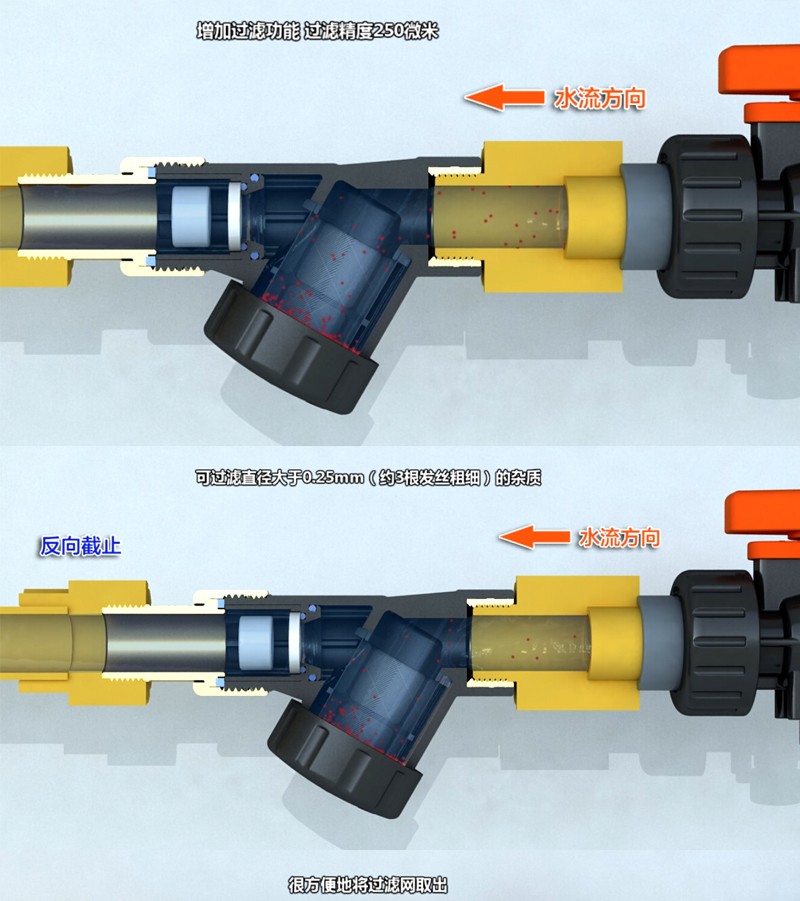 增加过滤功能 过滤精度250微米

水流方向

可过滤直径大于0.25mm（约3根发丝粗细）的杂质

反向截止

水流方向

很方便地将过滤网取出