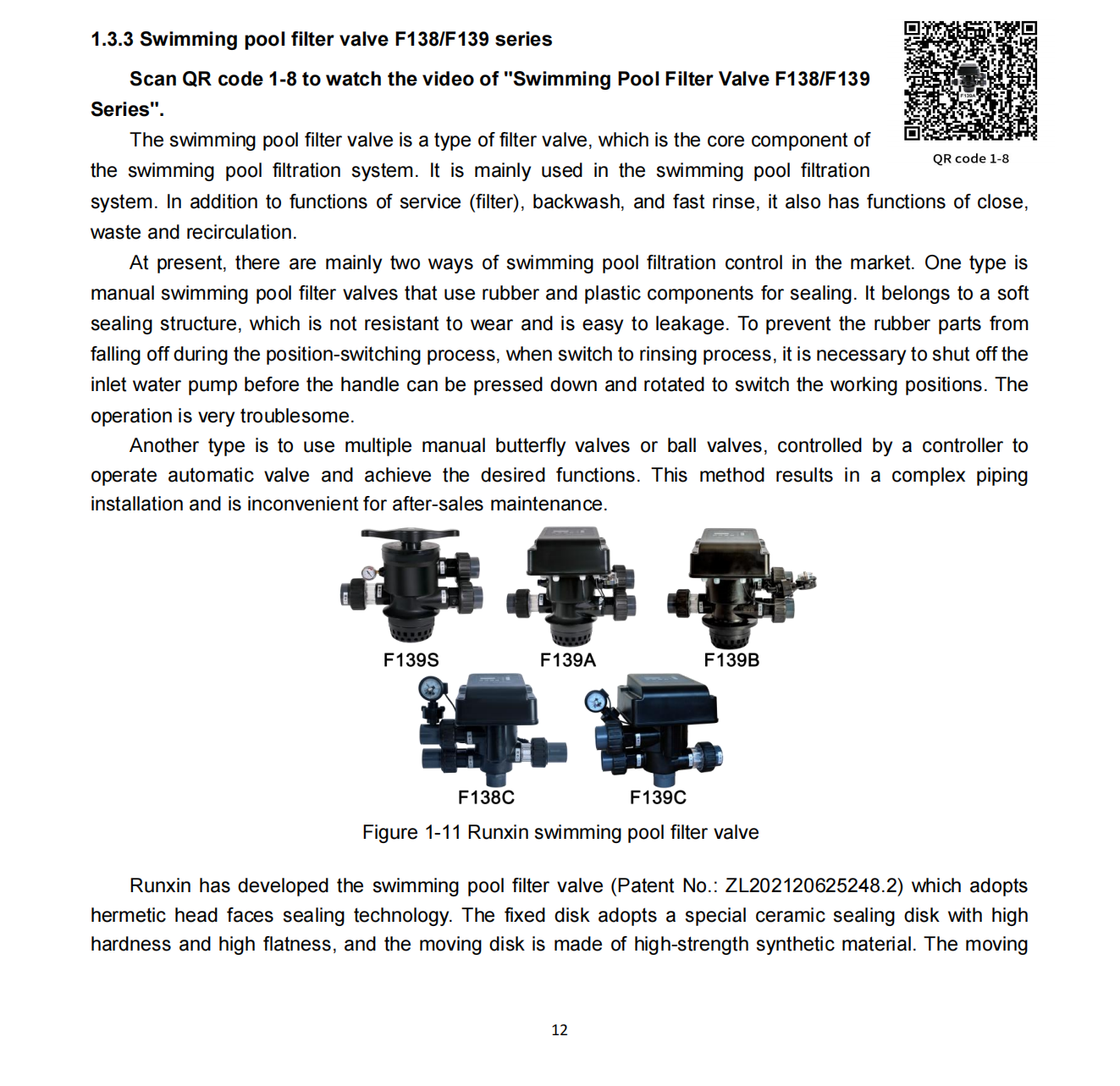 1.3.3 Swimming pool filter valve F138/F139 series

Scan QR code 1-8 to watch the video of "Swimming Pool Filter Valve F138/F139 Series".

QR code 1-8

The swimming pool filter valve is a type of filter valve, which is the core component of the swimming pool filtration system. It is mainly used in the swimming pool filtration system. In addition to functions of service (filter), backwash, and fast rinse, it also has functions of close, waste and recirculation.

At present, there are mainly two ways of swimming pool filtration control in the market. One type is manual swimming pool filter valves that use rubber and plastic components for sealing. It belongs to a soft sealing structure, which is not resistant to wear and is easy to leakage. To prevent the rubber parts from falling off during the position-switching process, when switch to rinsing process, it is necessary to shut off the inlet water pump before the handle can be pressed down and rotated to switch the working positions. The operation is very troublesome.

Another type is to use multiple manual butterfly valves or ball valves, controlled by a controller to operate automatic valve and achieve the desired functions. This method results in a complex piping installation and is inconvenient for after-sales maintenance.

F139S F139A F139B

F138C F139C

Figure 1-11 Runxin swimming pool filter valve

Runxin has developed the swimming pool filter valve (Patent No.: ZL202120625248.2) which adopts hermetic head faces sealing technology. The fixed disk adopts a special ceramic sealing disk with high hardness and high flatness, and the moving disk is made of high-strength synthetic material. The moving

12