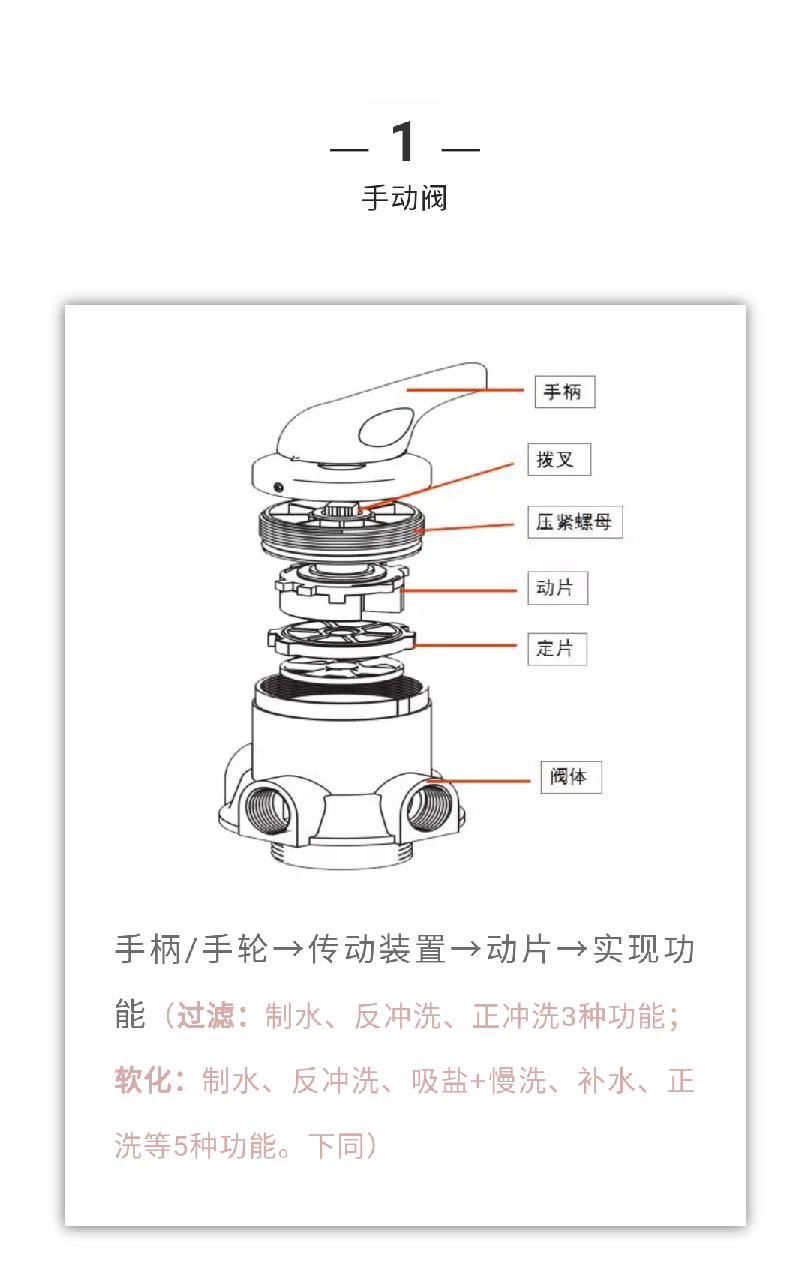 — 1 —
手动阀

手柄
拨叉
压紧螺母
动片
定片
阀体

手柄/手轮→传动装置→动片→实现功能（过滤：制水、反冲洗、正冲洗3种功能；软化：制水、反冲洗、吸盐+慢洗、补水、正洗等5种功能。下同）